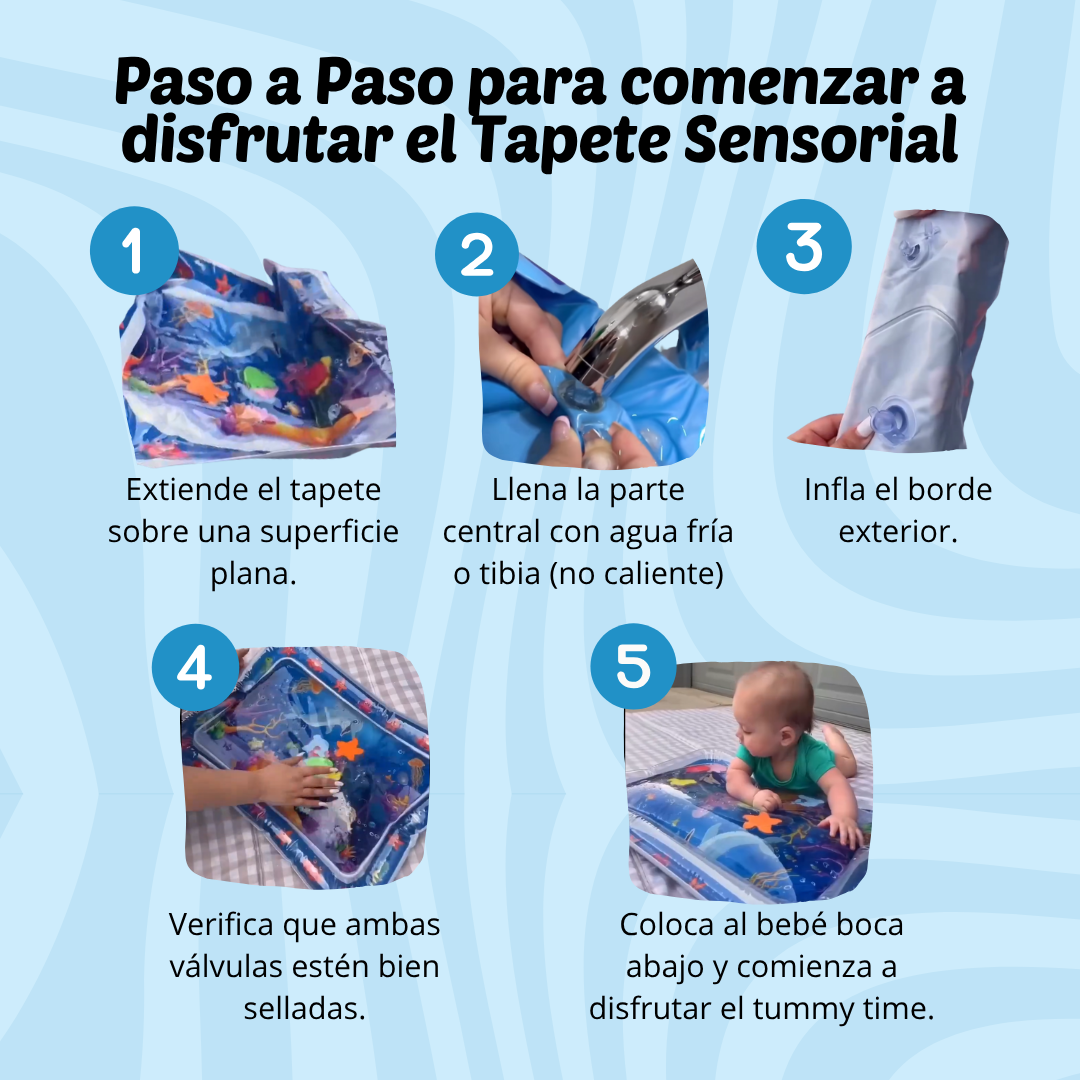 Paso a Paso para comenzar a disfrutar el Tapete Sensorial

1

Extiende el tapete sobre una superficie plana.

2

Llena la parte central con agua fría o tibia (no caliente)

3

Infla el borde exterior.

4

Verifica que ambas válvulas estén bien selladas.

5

Coloca al bebé boca abajo y comienza a disfrutar el tummy time.